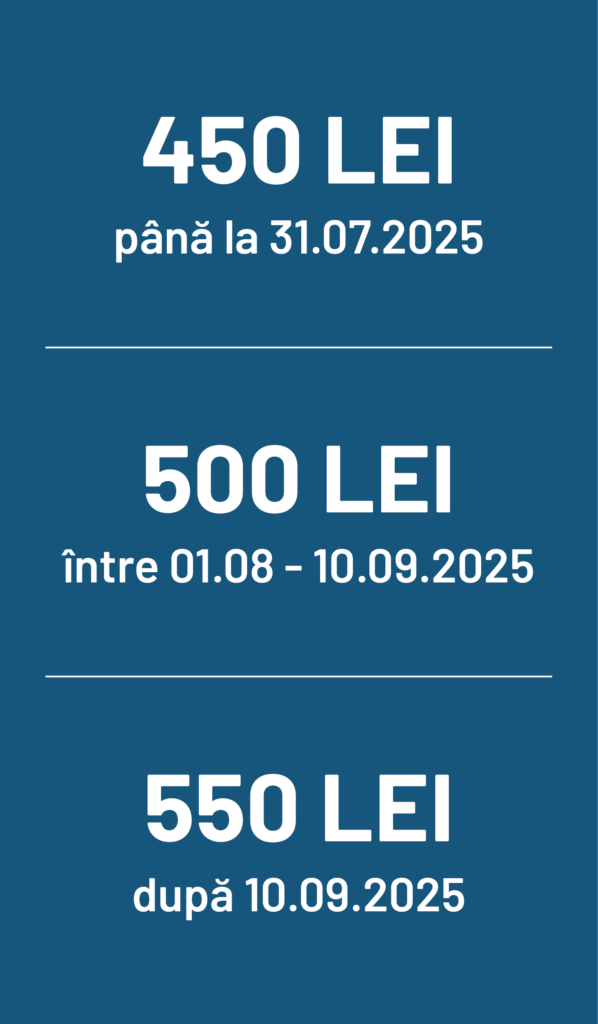 450 LEI
până la 31.07.2025

500 LEI
între 01.08 - 10.09.2025

550 LEI
după 10.09.2025