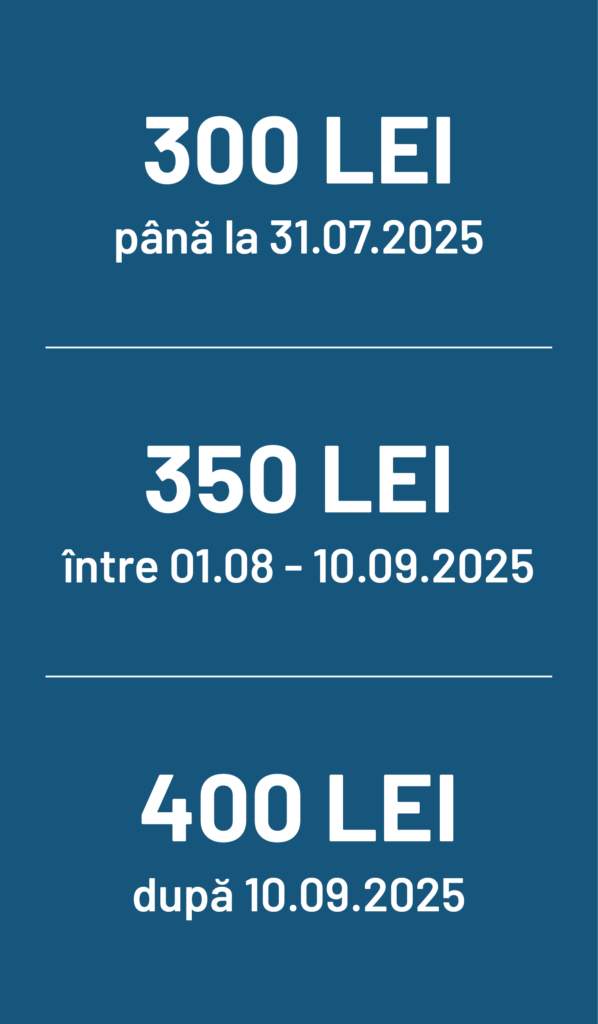 300 LEI
până la 31.07.2025

350 LEI
între 01.08 - 10.09.2025

400 LEI
după 10.09.2025